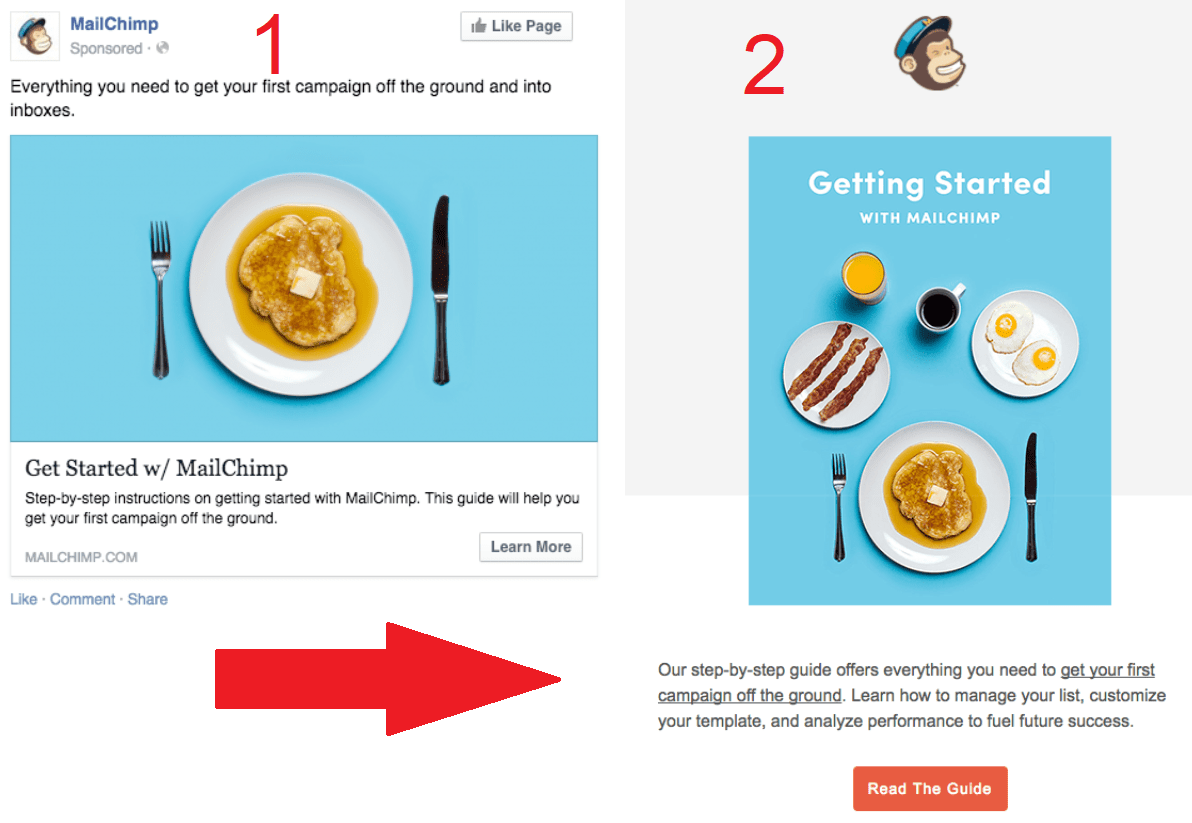 MailChimp
Sponsored ·

1

Like Page

Everything you need to get your first campaign off the ground and into inboxes.

Get Started w/ MailChimp
Step-by-step instructions on getting started with MailChimp. This guide will help you get your first campaign off the ground.

MAILCHIMP.COM

Learn More

Like · Comment · Share

2

Getting Started
WITH MAILCHIMP

Our step-by-step guide offers everything you need to get your first campaign off the ground. Learn how to manage your list, customize your template, and analyze performance to fuel future success.

Read The Guide